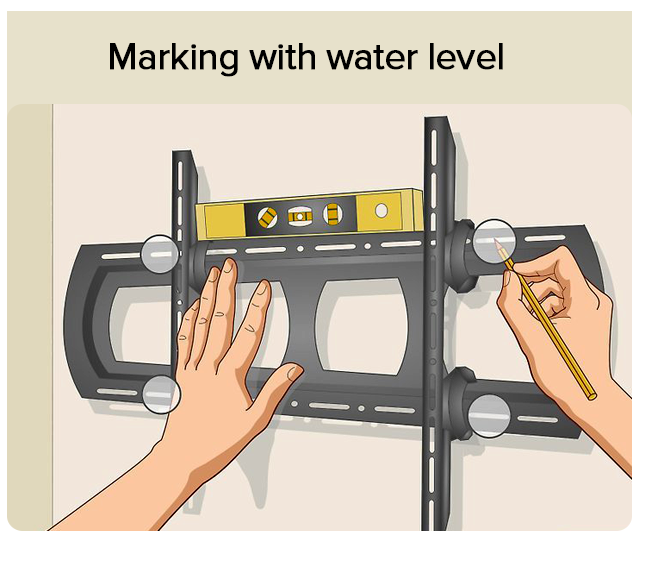 Marking with water level